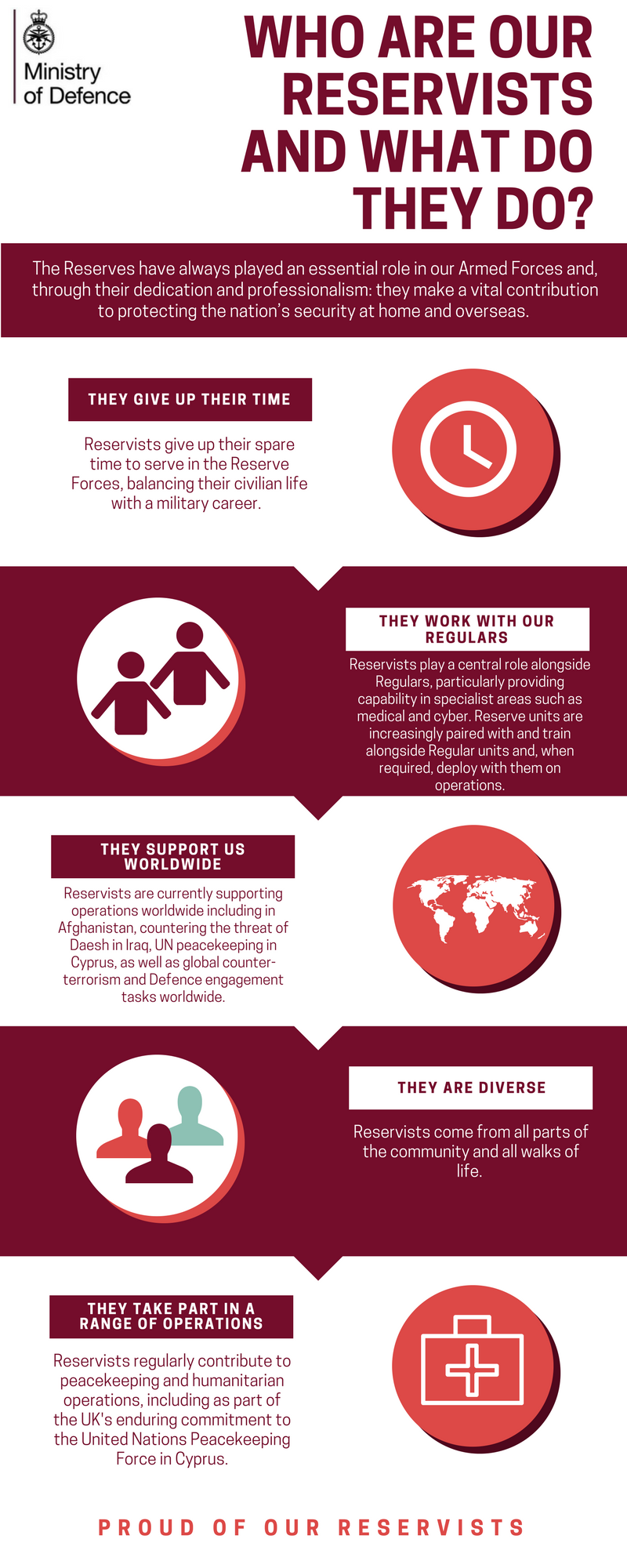 Ministry of Defence

WHO ARE OUR RESERVISTS AND WHAT DO THEY DO?

The Reserves have always played an essential role in our Armed Forces and, through their dedication and professionalism: they make a vital contribution to protecting the nation's security at home and overseas.

THEY GIVE UP THEIR TIME

Reservists give up their spare time to serve in the Reserve Forces, balancing their civilian life with a military career.

THEY WORK WITH OUR REGULARS

Reservists play a central role alongside Regulars, particularly providing capability in specialist areas such as medical and cyber. Reserve units are increasingly paired with and train alongside Regular units and, when required, deploy with them on operations.

THEY SUPPORT US WORLDWIDE

Reservists are currently supporting operations worldwide including in Afghanistan, countering the threat of Daesh in Iraq, UN peacekeeping in Cyprus, as well as global counter-terrorism and Defence engagement tasks worldwide.

THEY ARE DIVERSE

Reservists come from all parts of the community and all walks of life.

THEY TAKE PART IN A RANGE OF OPERATIONS

Reservists regularly contribute to peacekeeping and humanitarian operations, including as part of the UK's enduring commitment to the United Nations Peacekeeping Force in Cyprus.

PROUD OF OUR RESERVISTS